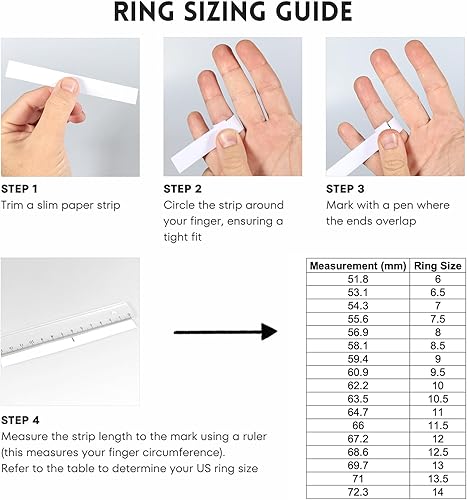 RING SIZING GUIDE

STEP 1
Trim a slim paper strip

STEP 2
Circle the strip around your finger, ensuring a tight fit

STEP 3
Mark with a pen where the ends overlap

STEP 4
Measure the strip length to the mark using a ruler (this measures your finger circumference).
Refer to the table to determine your US ring size

| Measurement (mm) | Ring Size |
|---|---|
| 51.8 | 6 |
| 53.1 | 6.5 |
| 54.3 | 7 |
| 55.6 | 7.5 |
| 56.9 | 8 |
| 58.1 | 8.5 |
| 59.4 | 9 |
| 60.9 | 9.5 |
| 62.2 | 10 |
| 63.5 | 10.5 |
| 64.7 | 11 |
| 66 | 11.5 |
| 67.2 | 12 |
| 68.6 | 12.5 |
| 69.7 | 13 |
| 71 | 13.5 |
| 72.3 | 14 |